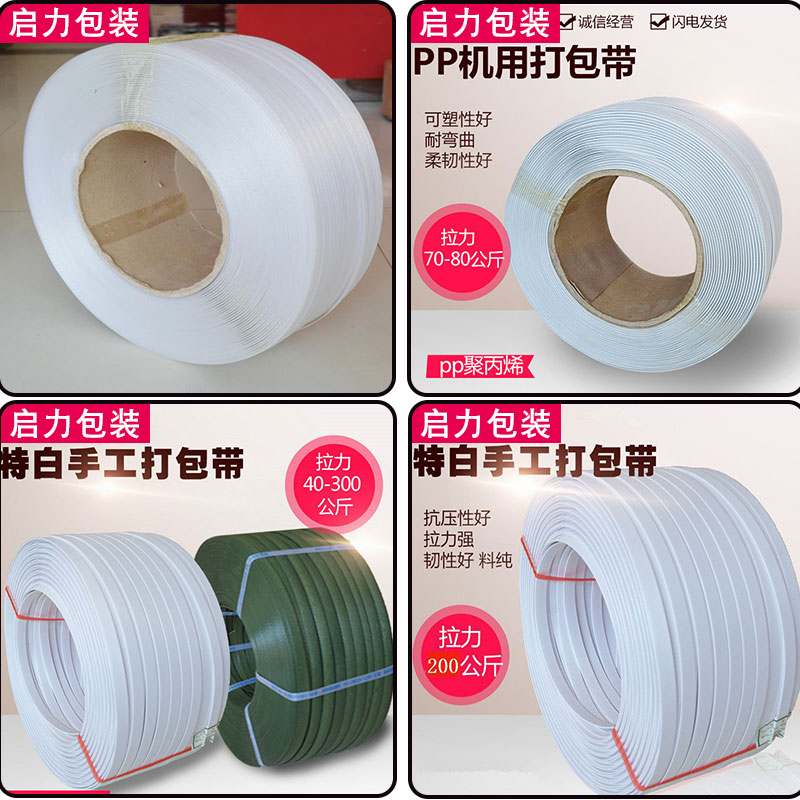 启力包装

启力包装 诚信经营 闪电发货

PP机用打包带

可塑性好
耐弯曲
柔韧性好

拉力
70-80公斤

pp聚丙烯

启力包装

特白手工打包带

拉力
40-300
公斤

启力包装

特白手工打包带

抗压性好
拉力强
韧性好 料纯

拉力
200公斤